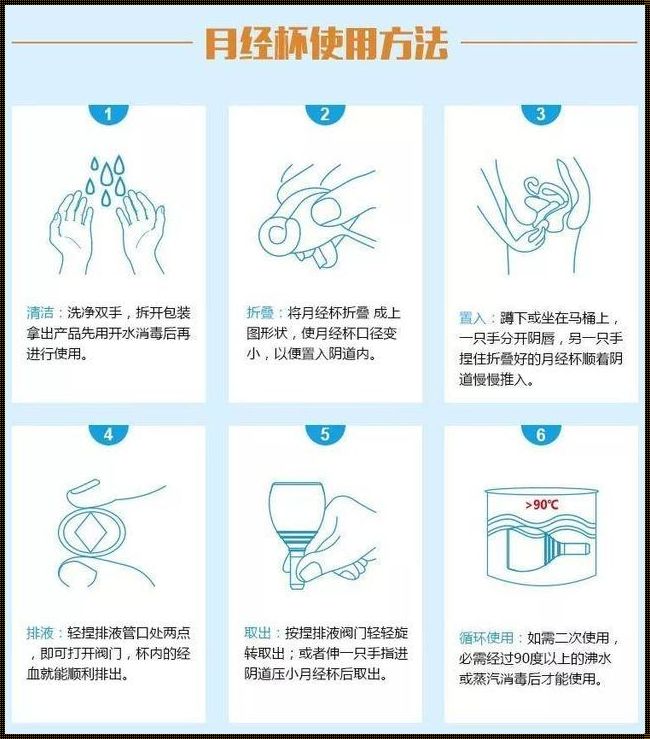 月经杯使用方法

1

清洁：洗净双手，拆开包装拿出产品先用开水消毒后再进行使用。

2

折叠：将月经杯折叠 成上图形状，使月经杯口径变小，以便置入阴道内。

3

置入：蹲下或坐在马桶上，一只手分开阴唇，另一只手捏住折叠好的月经杯顺着阴道慢慢推入。

4

排液：轻捏排液管口处两点，即可打开阀门，杯内的经血就能顺利排出。

5

取出：按捏排液阀门轻轻旋转取出；或者伸一只手指进阴道压小月经杯后取出。

6

>90℃

循环使用：如需二次使用，必需经过90度以上的沸水或蒸汽消毒后才能使用。